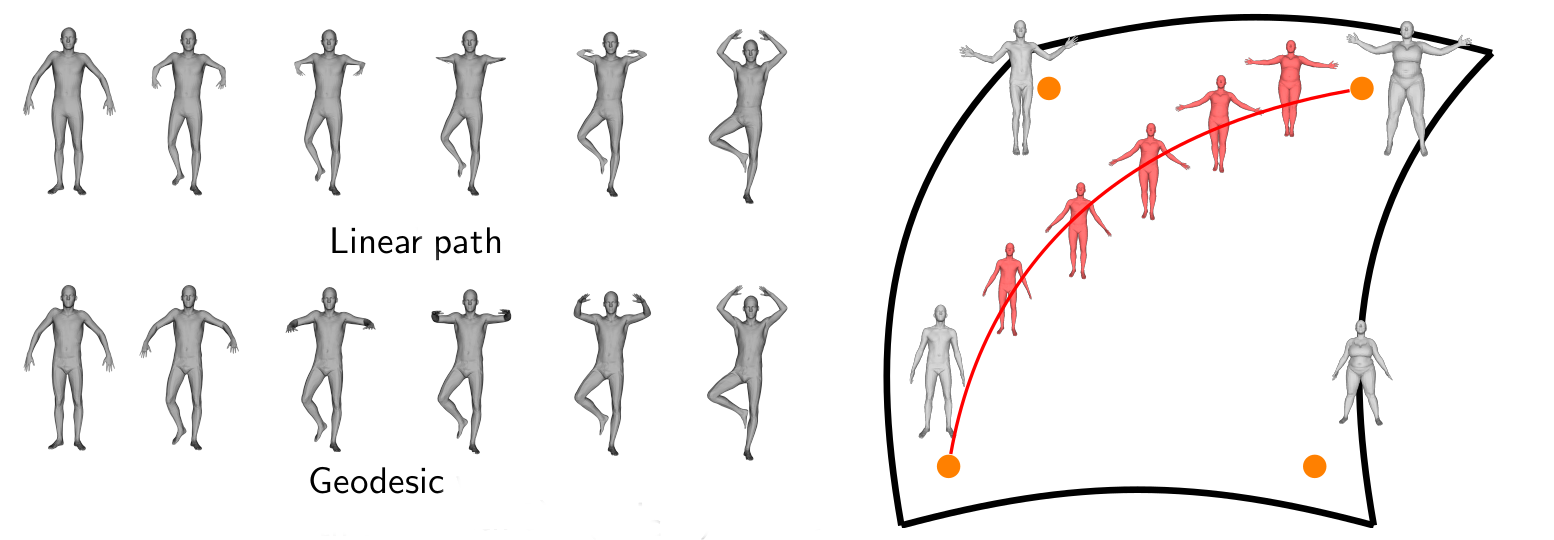 Linear path

Geodesic